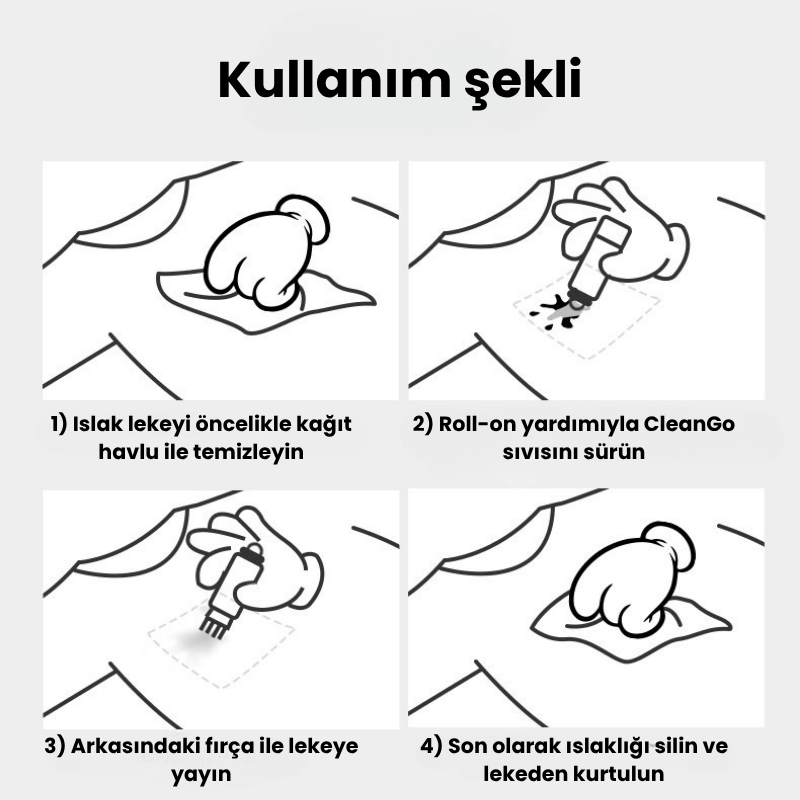 Kullanım şekli

1) Islak lekeyi öncelikle kağıt havlu ile temizleyin

2) Roll-on yardımıyla CleanGo sıvısını sürün

3) Arkasındaki fırça ile lekeye yayın

4) Son olarak ıslaklığı silin ve lekeden kurtulun